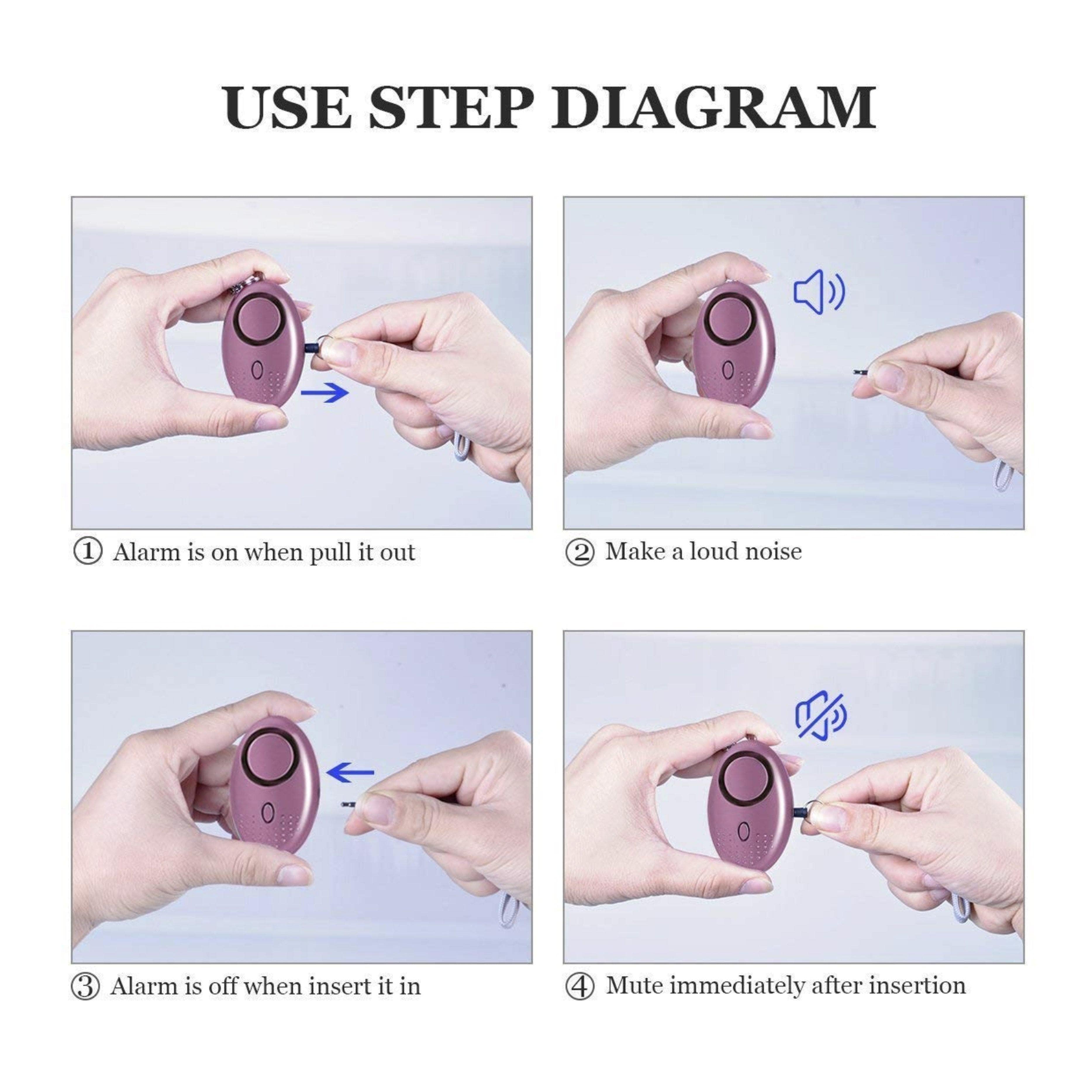 USE STEP DIAGRAM

① Alarm is on when pull it out

② Make a loud noise

③ Alarm is off when insert it in

④ Mute immediately after insertion