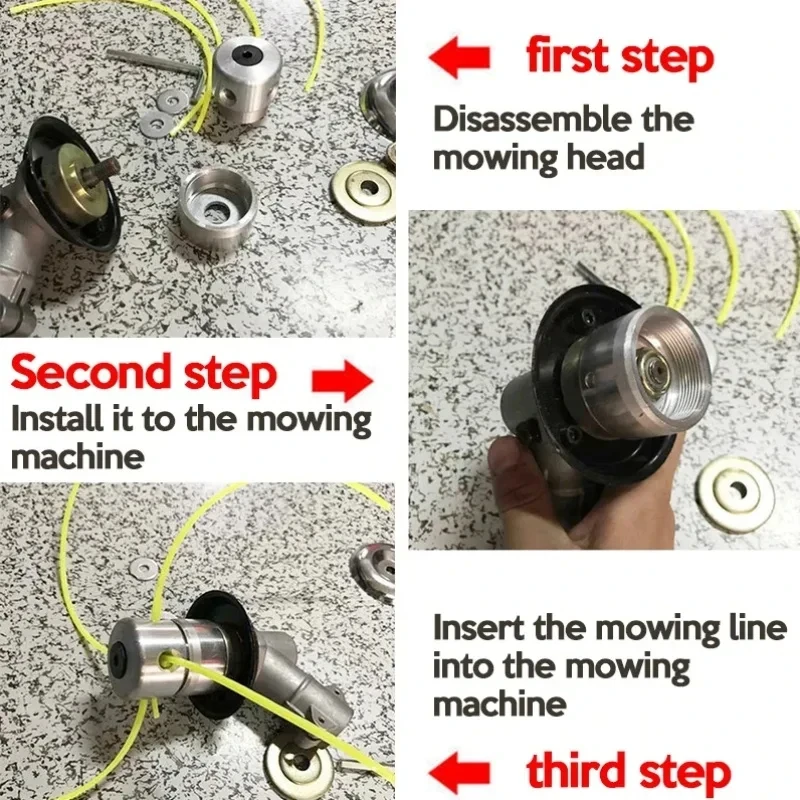 first step
Disassemble the mowing head

Second step
Install it to the mowing machine

Insert the mowing line into the mowing machine

third step